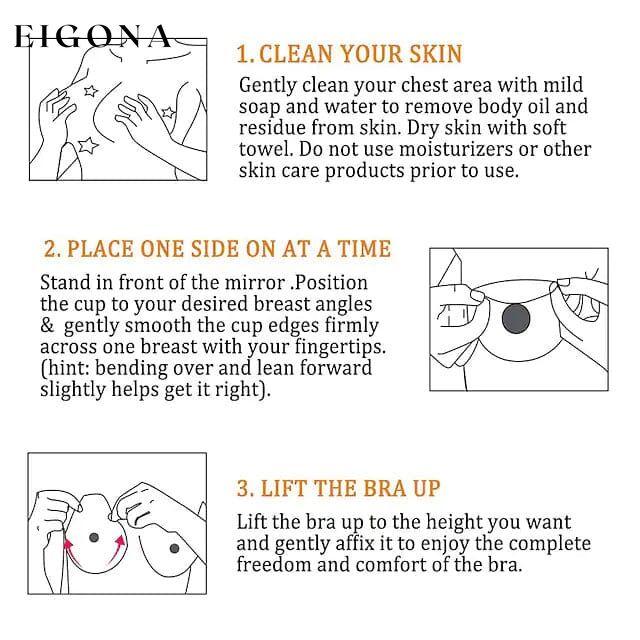 EIGONA

1. CLEAN YOUR SKIN

Gently clean your chest area with mild soap and water to remove body oil and residue from skin. Dry skin with soft towel. Do not use moisturizers or other skin care products prior to use.

2. PLACE ONE SIDE ON AT A TIME

Stand in front of the mirror .Position the cup to your desired breast angles & gently smooth the cup edges firmly across one breast with your fingertips. (hint: bending over and lean forward slightly helps get it right).

3. LIFT THE BRA UP

Lift the bra up to the height you want and gently affix it to enjoy the complete freedom and comfort of the bra.